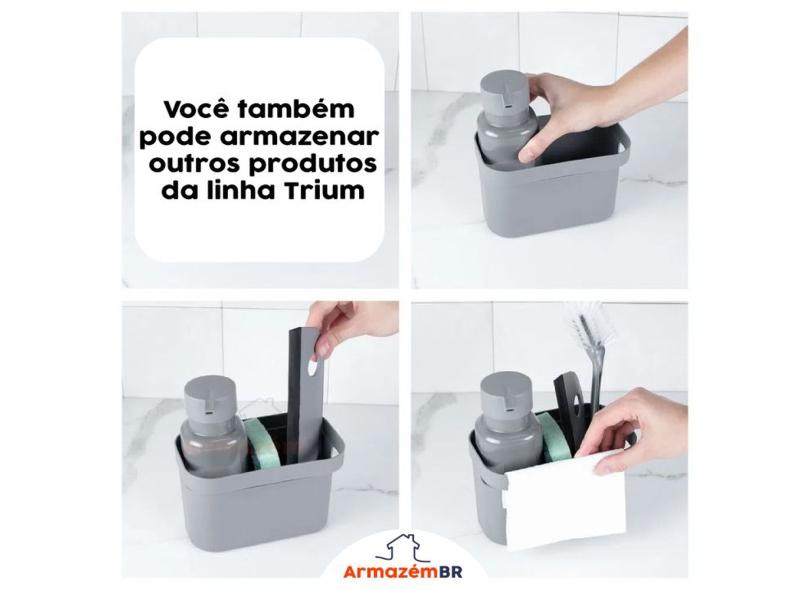 Você também pode armazenar outros produtos da linha Trium

ArmazémBR