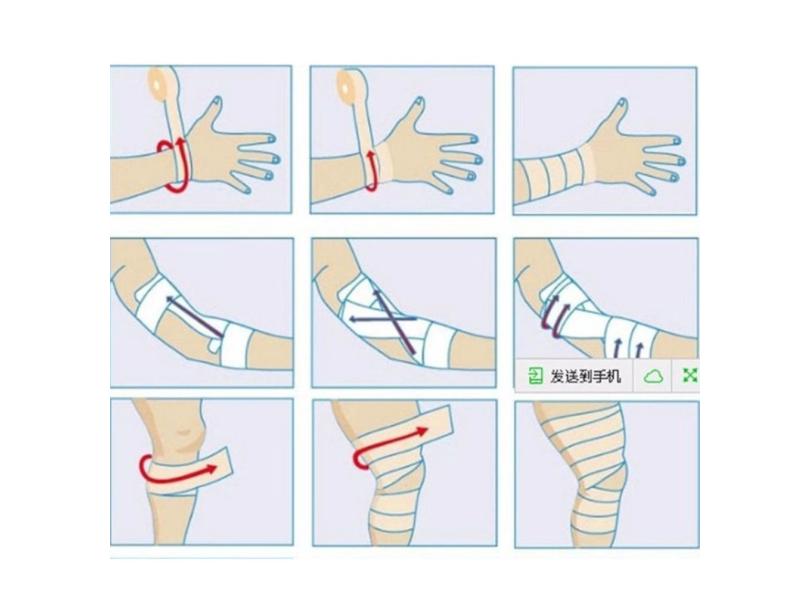 发送到手机