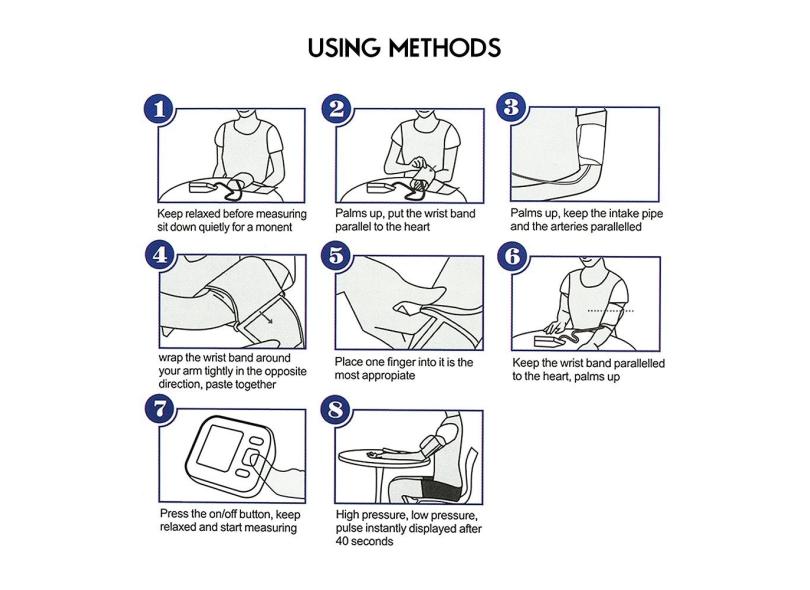 USING METHODS

1
Keep relaxed before measuring sit down quietly for a monent

2
Palms up, put the wrist band parallel to the heart

3
Palms up, keep the intake pipe and the arteries parallelled

4
wrap the wrist band around your arm tightly in the opposite direction, paste together

5
Place one finger into it is the most appropiate

6
Keep the wrist band parallelled to the heart, palms up

7
Press the on/off button, keep relaxed and start measuring

8
High pressure, low pressure, pulse instantly displayed after 40 seconds