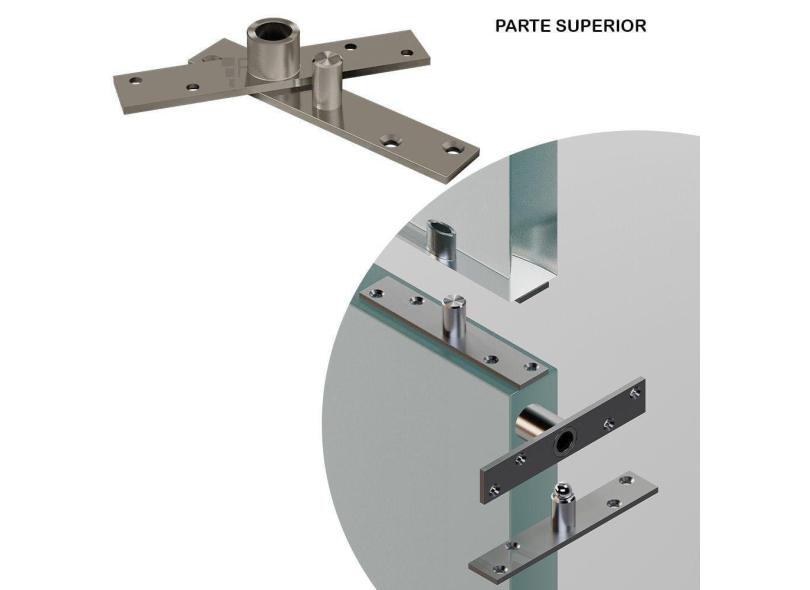 PARTE SUPERIOR