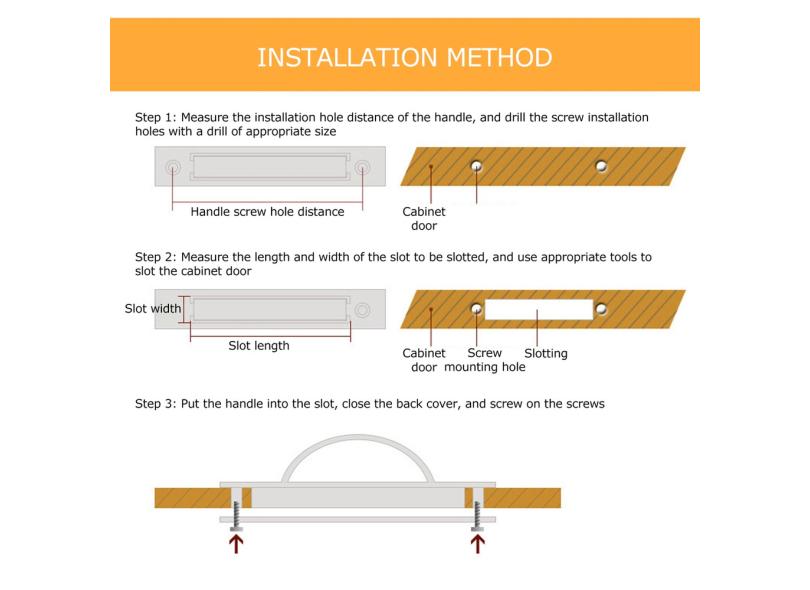 INSTALLATION METHOD

Step 1: Measure the installation hole distance of the handle, and drill the screw installation holes with a drill of appropriate size

Handle screw hole distance

Cabinet door

Step 2: Measure the length and width of the slot to be slotted, and use appropriate tools to slot the cabinet door

Slot width

Slot length

Cabinet door

Screw mounting hole

Slotting

Step 3: Put the handle into the slot, close the back cover, and screw on the screws