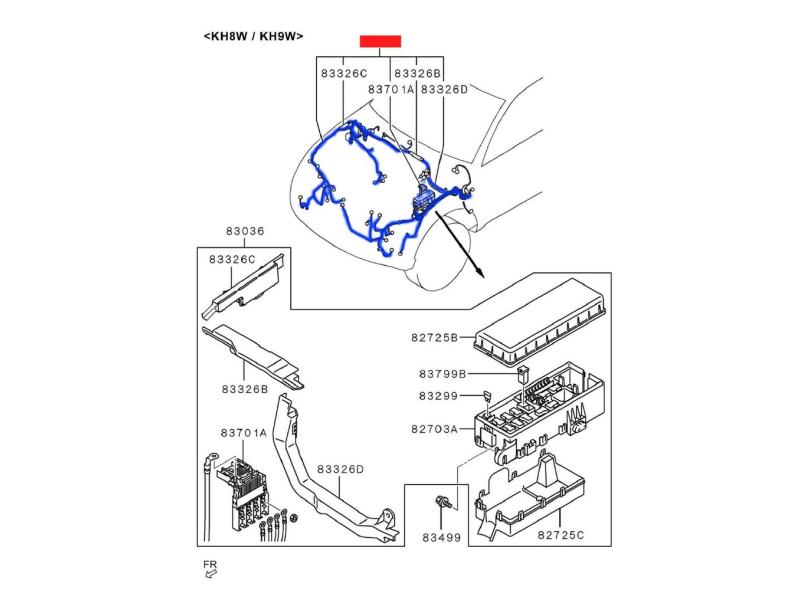 <KH8W / KH9W>

83326C
83326B
83701A
83326D

83036
83326C
83326B
83701A
83326D

82725B
83799B
83299
82703A
83499
82725C

FR