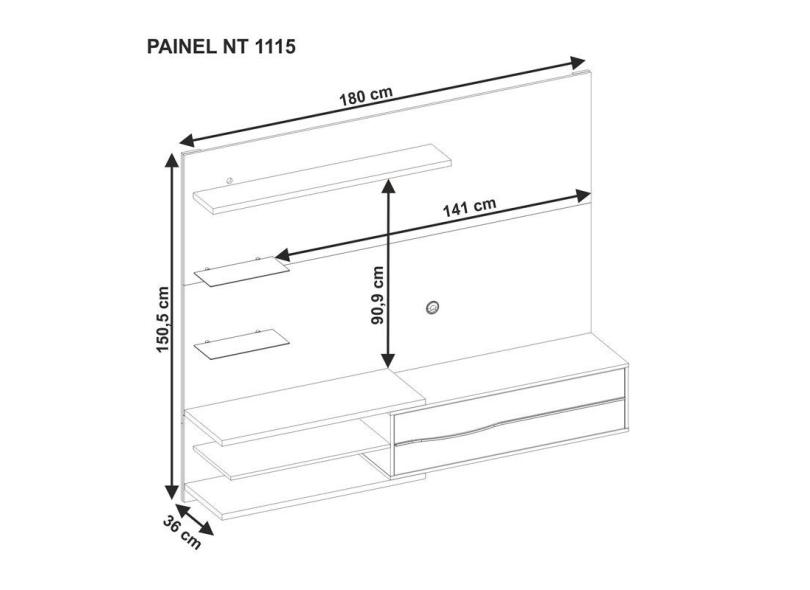 PAINEL NT 1115

180 cm

141 cm

150,5 cm

90,9 cm

36 cm