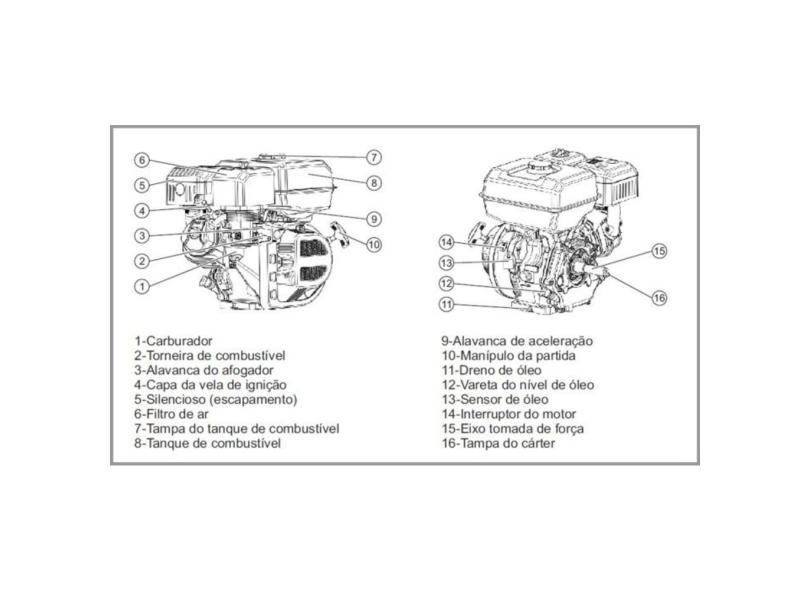 6
5
4
3
2
1
7
8
9
10

14
13
12
11
15
16

1-Carburador
2-Torneira de combustível
3-Alavanca do afogador
4-Capa da vela de ignição
5-Silencioso (escapamento)
6-Filtro de ar
7-Tampa do tanque de combustível
8-Tanque de combustível

9-Alavanca de aceleração
10-Manípulo da partida
11-Dreno de óleo
12-Vareta do nível de óleo
13-Sensor de óleo
14-Interruptor do motor
15-Eixo tomada de força
16-Tampa do cárter