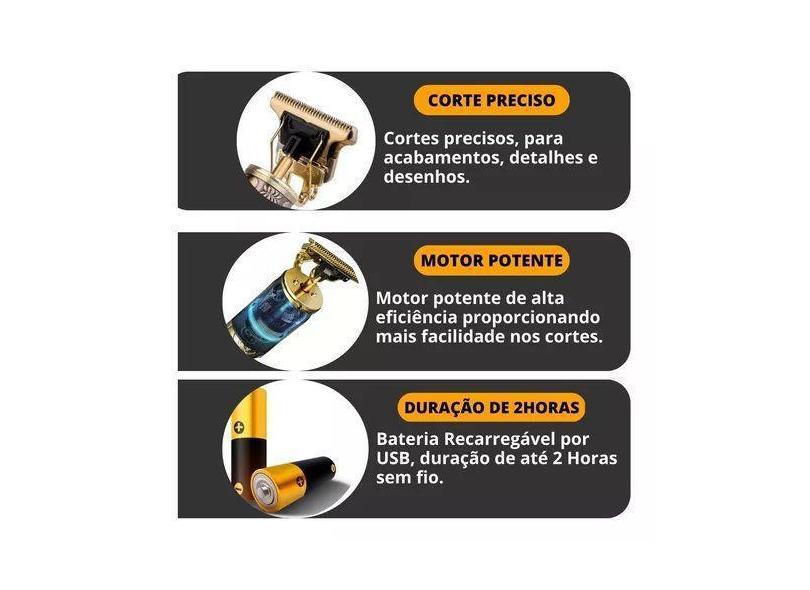 CORTE PRECISO

Cortes precisos, para acabamentos, detalhes e desenhos.

MOTOR POTENTE

Motor potente de alta eficiência proporcionando mais facilidade nos cortes.

DURAÇÃO DE 2HORAS

Bateria Recarregável por USB, duração de até 2 Horas sem fio.