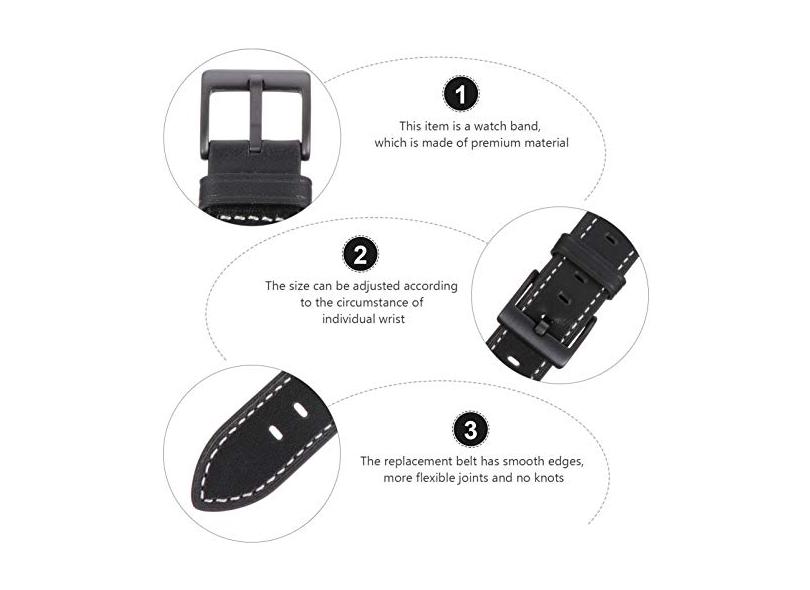 1

This item is a watch band, which is made of premium material

2

The size can be adjusted according to the circumstance of individual wrist

3

The replacement belt has smooth edges, more flexible joints and no knots