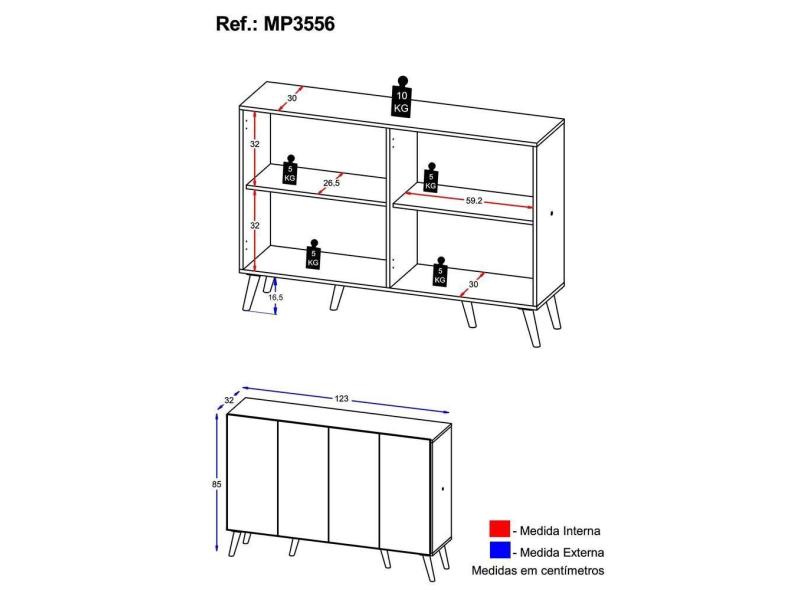 Ref.: MP3556

30
10 KG
32
5 KG
26,5
5 KG
59,2
32
5 KG
5 KG
30
16,5

32
123
85

- Medida Interna
- Medida Externa
Medidas em centímetros