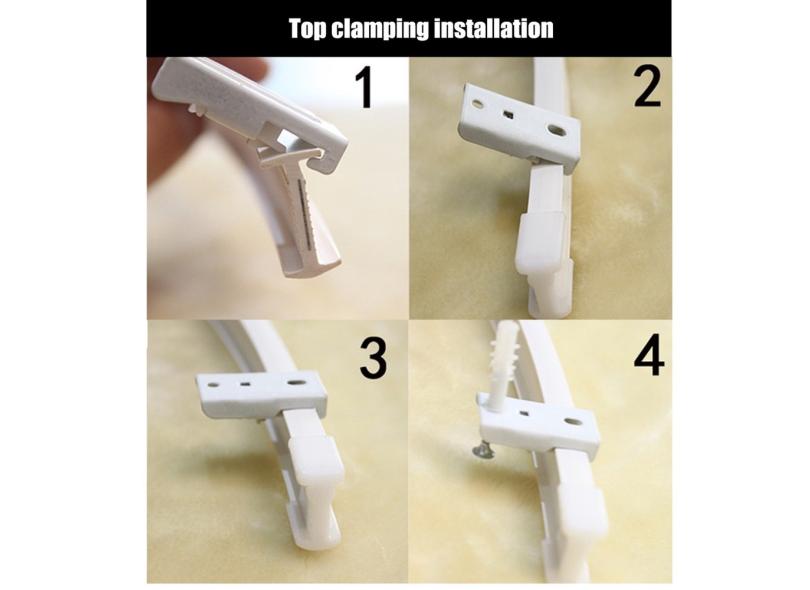 Top clamping installation

1

2

3

4