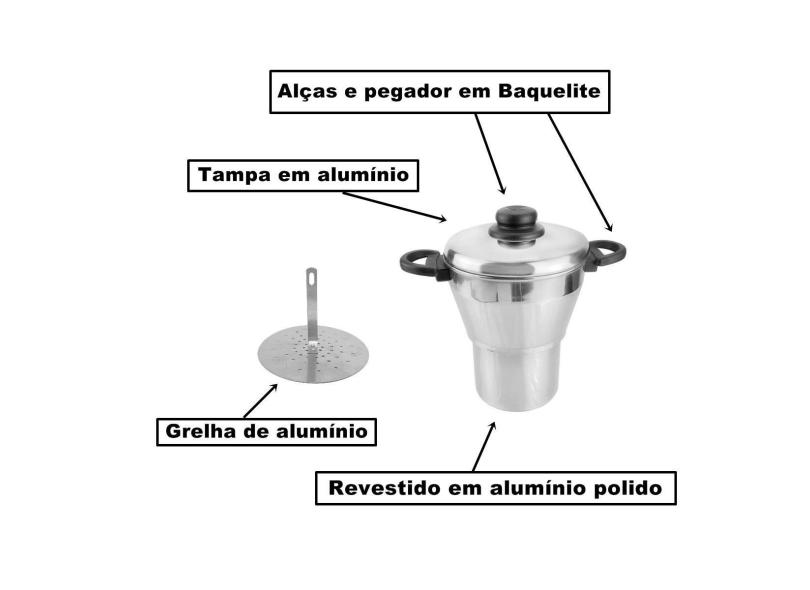 Alças e pegador em Baquelite

Tampa em alumínio

Grelha de alumínio

Revestido em alumínio polido