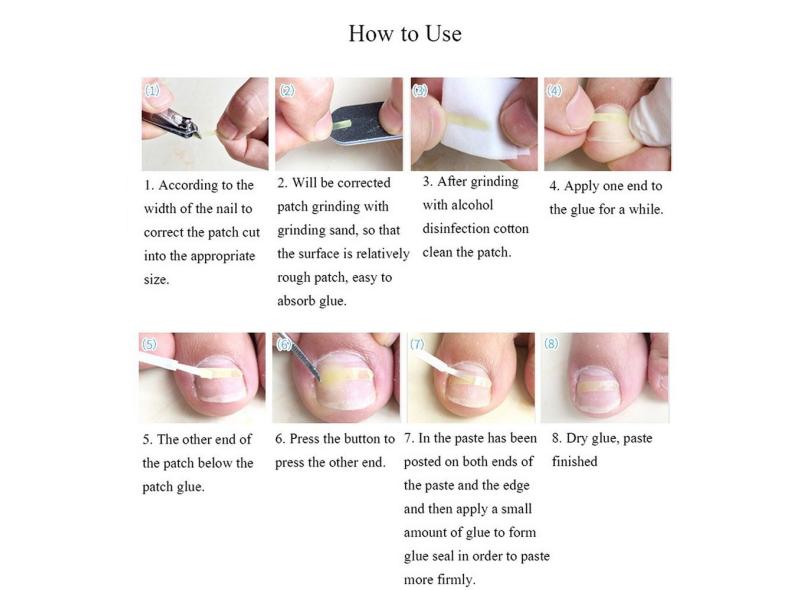 How to Use

(1)

1. According to the width of the nail to correct the patch cut into the appropriate size.

(2)

2. Will be corrected patch grinding with grinding sand, so that the surface is relatively rough patch, easy to absorb glue.

(3)

3. After grinding with alcohol disinfection cotton clean the patch.

(4)

4. Apply one end to the glue for a while.

(5)

5. The other end of the patch below the patch glue.

(6)

6. Press the button to press the other end.

(7)

7. In the paste has been posted on both ends of the paste and the edge and then apply a small amount of glue to form glue seal in order to paste more firmly.

(8)

8. Dry glue, paste finished