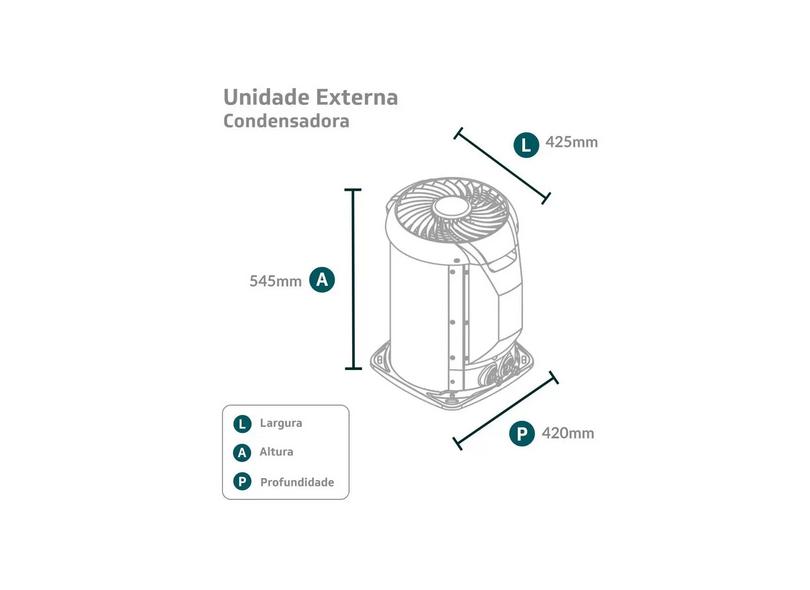 Unidade Externa
Condensadora

L 425mm

545mm A

P 420mm

L Largura
A Altura
P Profundidade