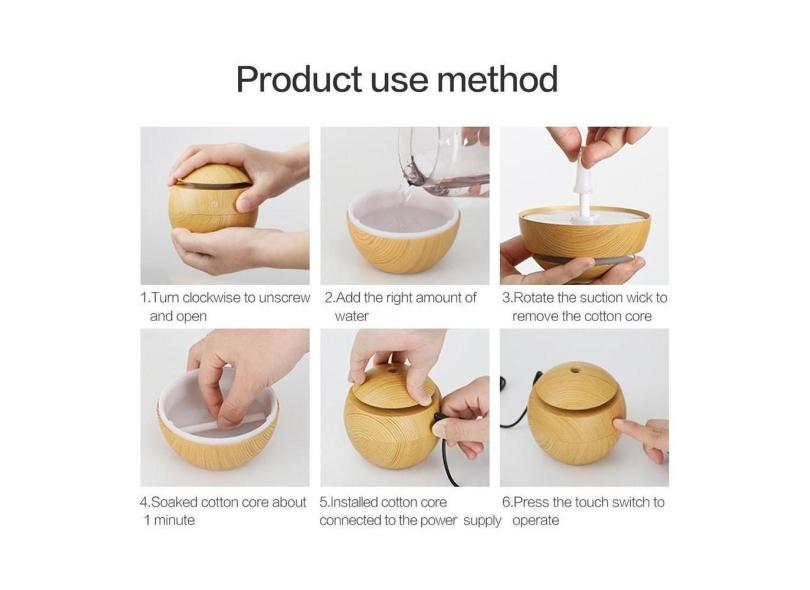 Product use method

1.Turn clockwise to unscrew and open

2.Add the right amount of water

3.Rotate the suction wick to remove the cotton core

4.Soaked cotton core about 1 minute

5.Installed cotton core connected to the power supply

6.Press the touch switch to operate