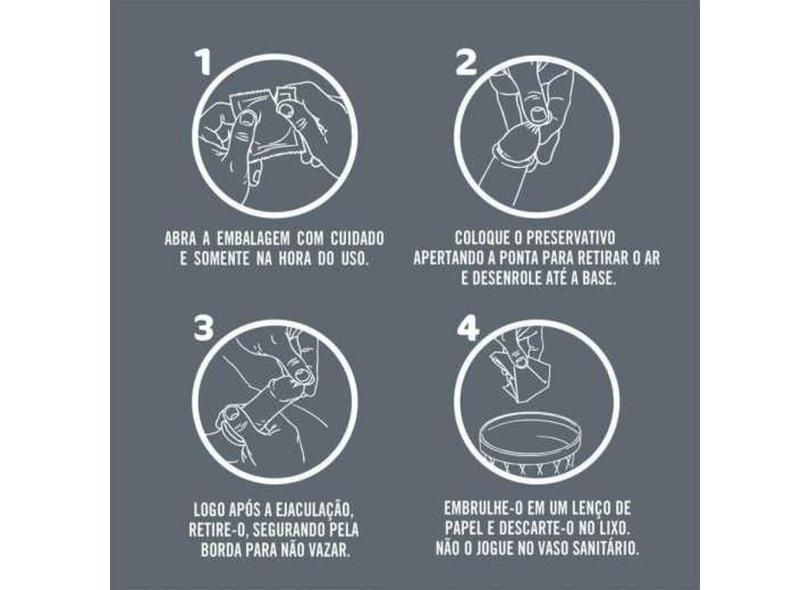 1

ABRA A EMBALAGEM COM CUIDADO E SOMENTE NA HORA DO USO.

2

COLOQUE O PRESERVATIVO APERTANDO A PONTA PARA RETIRAR O AR E DESENROLE ATÉ A BASE.

3

LOGO APÓS A EJACULAÇÃO, RETIRE-O, SEGURANDO PELA BORDA PARA NÃO VAZAR.

4

EMBRULHE-O EM UM LENÇO DE PAPEL E DESCARTE-O NO LIXO. NÃO O JOGUE NO VASO SANITÁRIO.