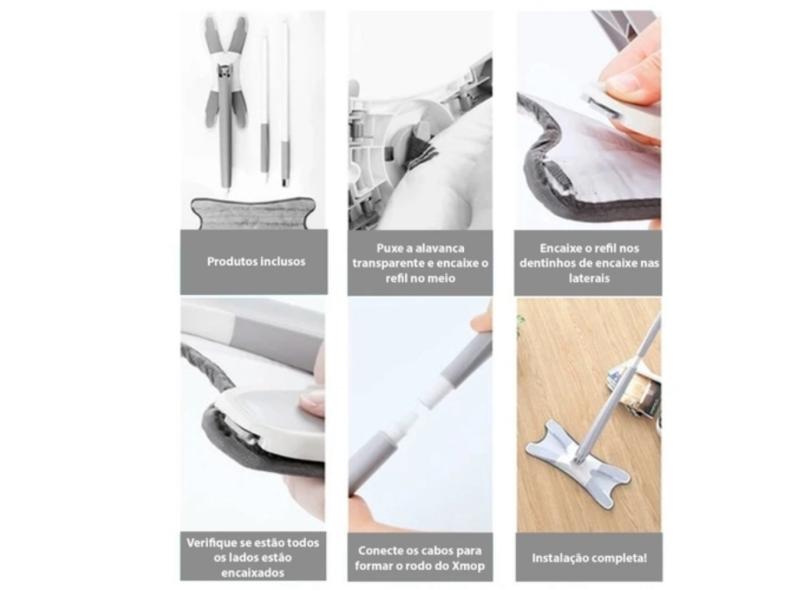 Produtos inclusos

Puxe a alavanca transparente e encaixe o refil no meio

Encaixe o refil nos dentinhos de encaixe nas laterais

Verifique se estão todos os lados estão encaixados

Conecte os cabos para formar o rodo do Xmop

Instalação completa!