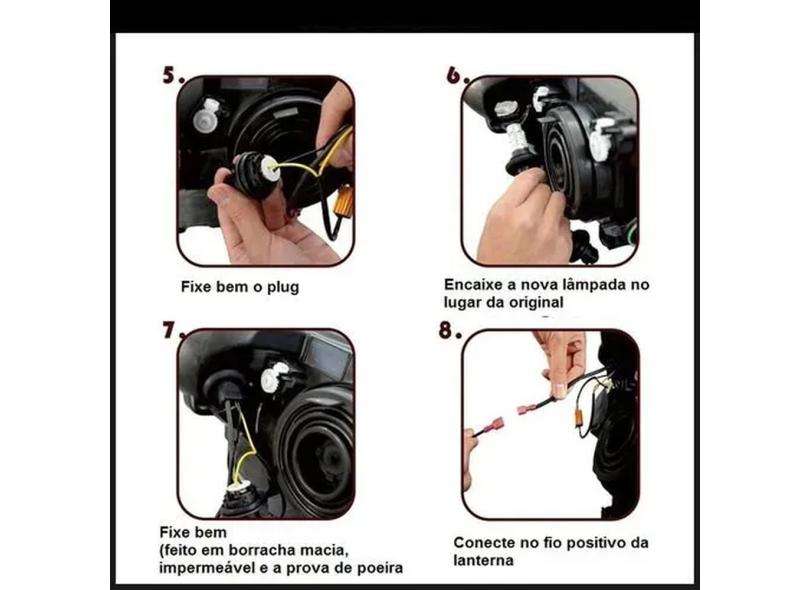 5.

Fixe bem o plug

6.

Encaixe a nova lâmpada no lugar da original

7.

Fixe bem
(feito em borracha macia, impermeável e a prova de poeira

8.

Conecte no fio positivo da lanterna