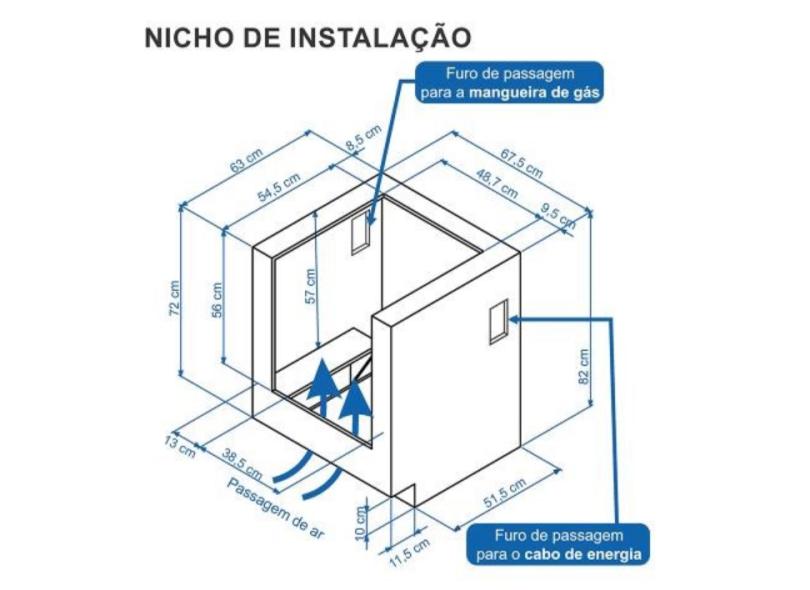 NICHO DE INSTALAÇÃO

Furo de passagem para a mangueira de gás

63 cm
8,5 cm
54,5 cm
67,5 cm
48,7 cm
9,5 cm
72 cm
56 cm
57 cm
82 cm
13 cm
38,5 cm
Passagem de ar
10 cm
11,5 cm
51,5 cm

Furo de passagem para o cabo de energia