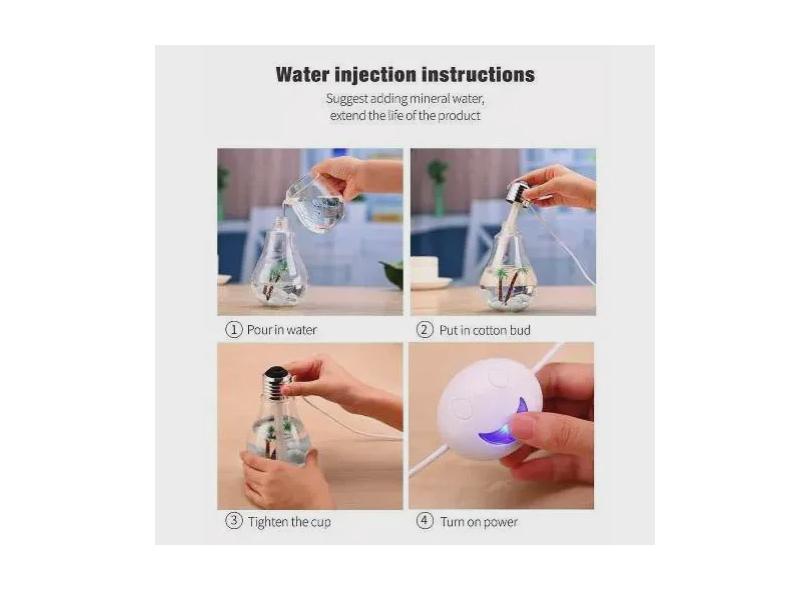 Water injection instructions

Suggest adding mineral water, extend the life of the product

① Pour in water

② Put in cotton bud

③ Tighten the cup

④ Turn on power