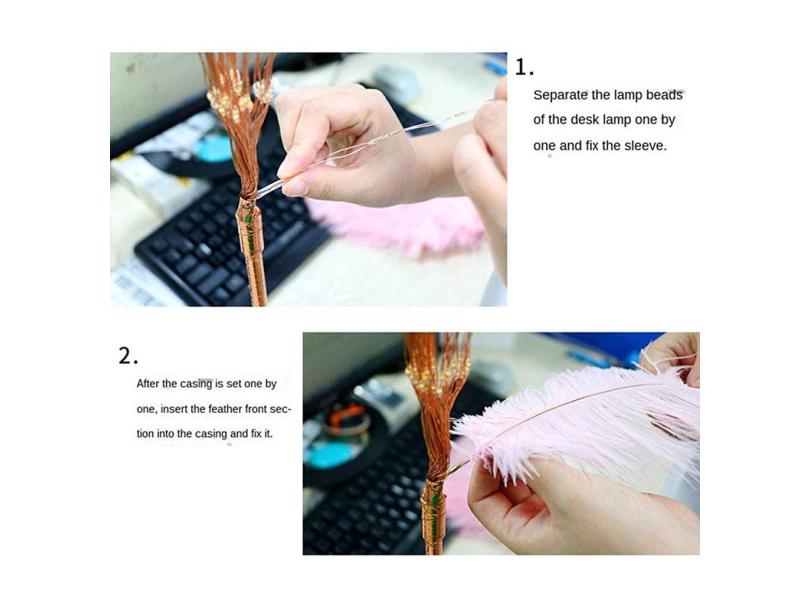 1.

Separate the lamp beads of the desk lamp one by one and fix the sleeve.

2.

After the casing is set one by one, insert the feather front section into the casing and fix it.