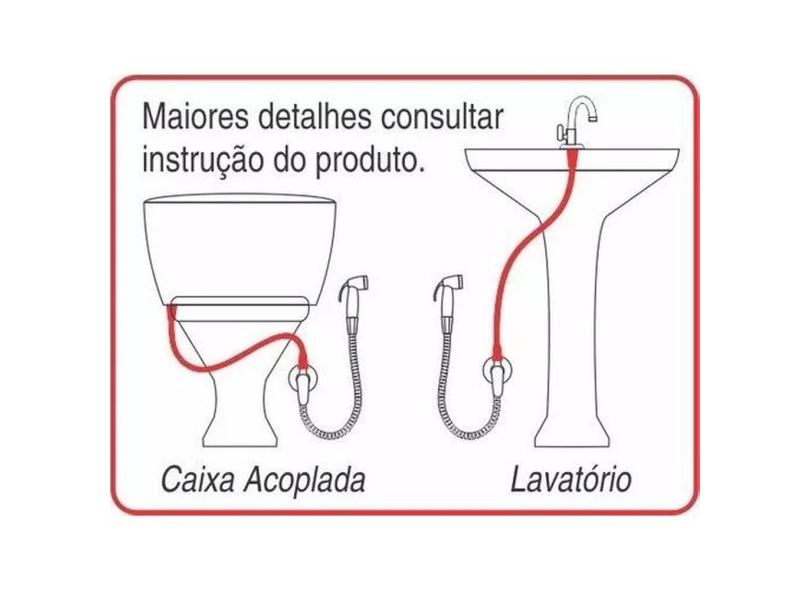 Maiores detalhes consultar instrução do produto.

Caixa Acoplada

Lavatório