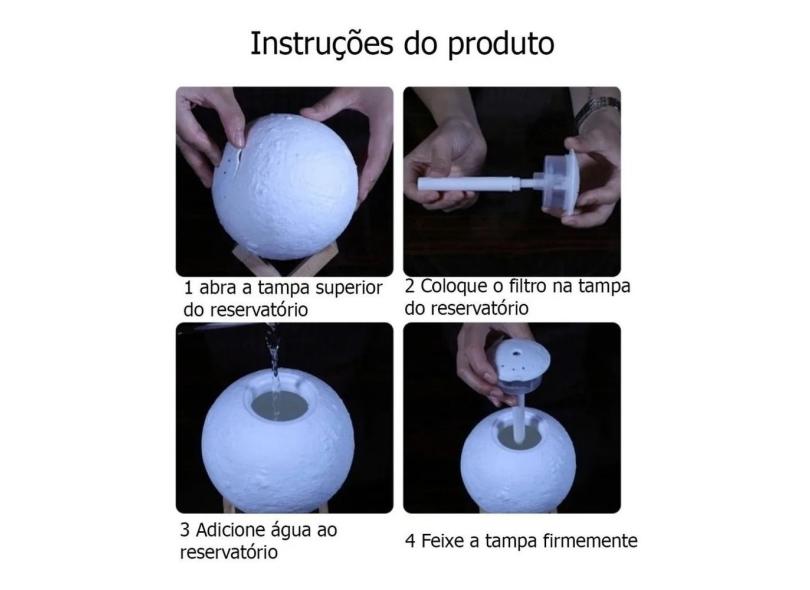 Instruções do produto

1 abra a tampa superior do reservatório

2 Coloque o filtro na tampa do reservatório

3 Adicione água ao reservatório

4 Feixe a tampa firmemente