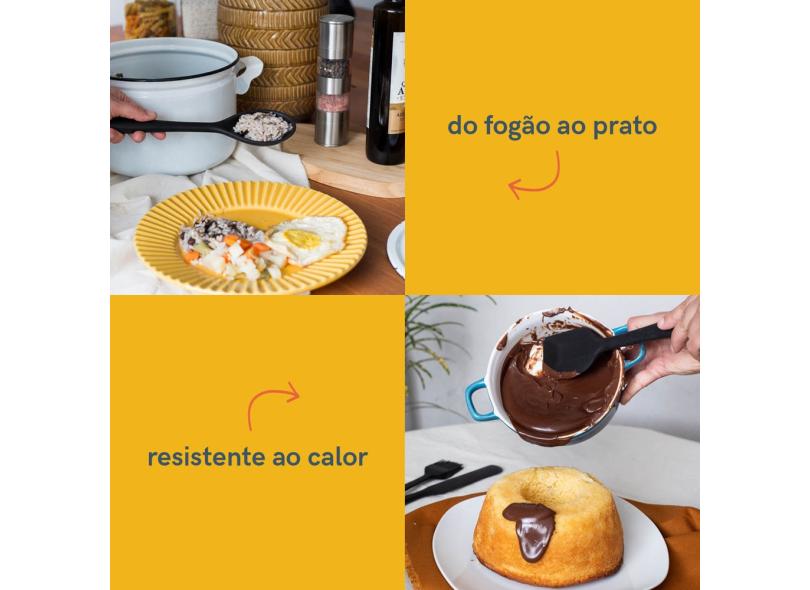 do fogão ao prato

resistente ao calor