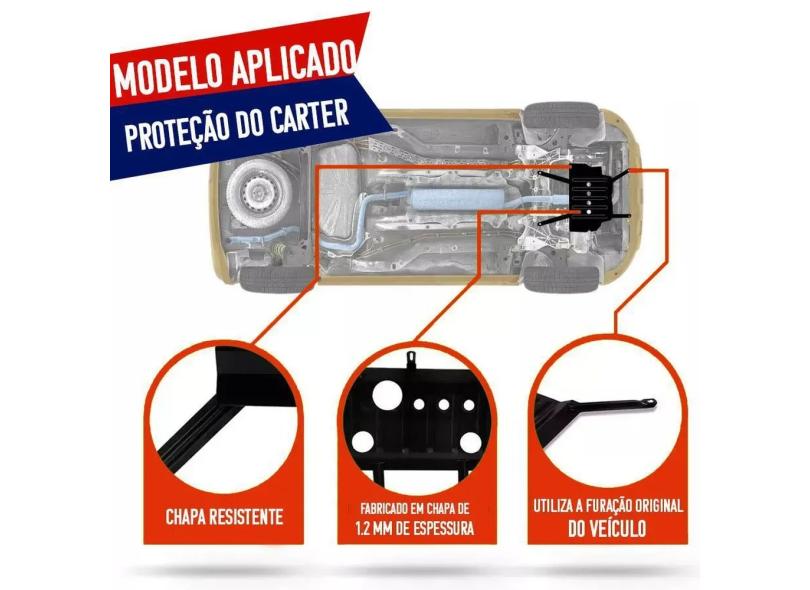 MODELO APLICADO
PROTEÇÃO DO CARTER

CHAPA RESISTENTE

FABRICADO EM CHAPA DE 1.2 MM DE ESPESSURA

UTILIZA A FURAÇÃO ORIGINAL DO VEÍCULO