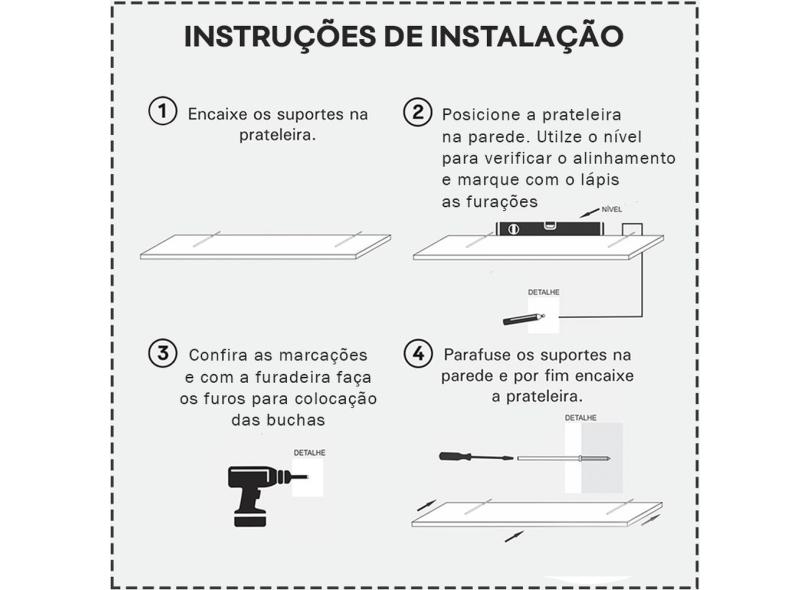 INSTRUÇÕES DE INSTALAÇÃO

1 Encaixe os suportes na prateleira.

2 Posicione a prateleira na parede. Utilze o nível para verificar o alinhamento e marque com o lápis as furações

NÍVEL

DETALHE

3 Confira as marcações e com a furadeira faça os furos para colocação das buchas

DETALHE

4 Parafuse os suportes na parede e por fim encaixe a prateleira.

DETALHE