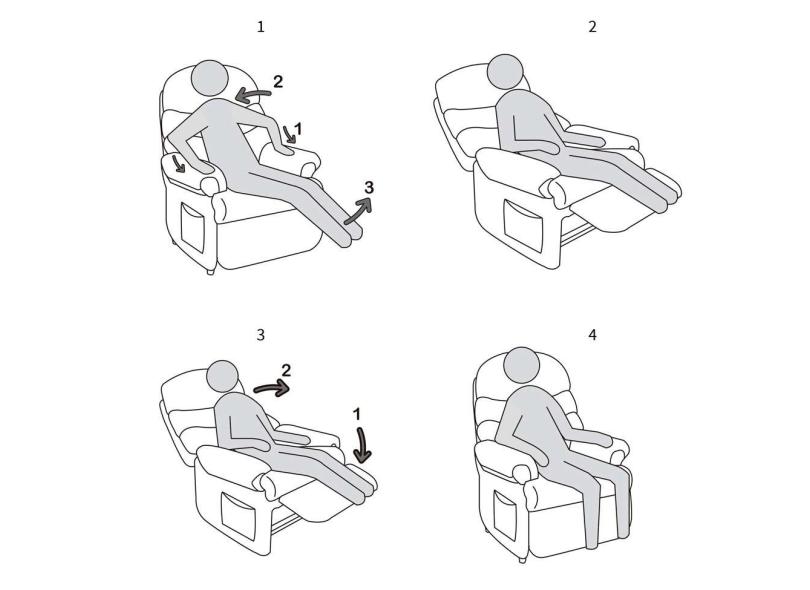 1

2

1

3

2

3

2

1

4