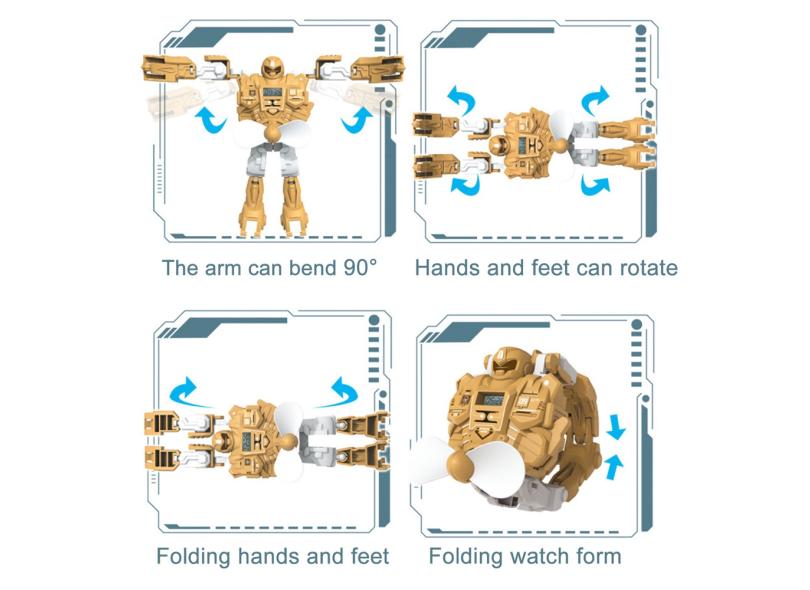 The arm can bend 90°

Hands and feet can rotate

Folding hands and feet

Folding watch form