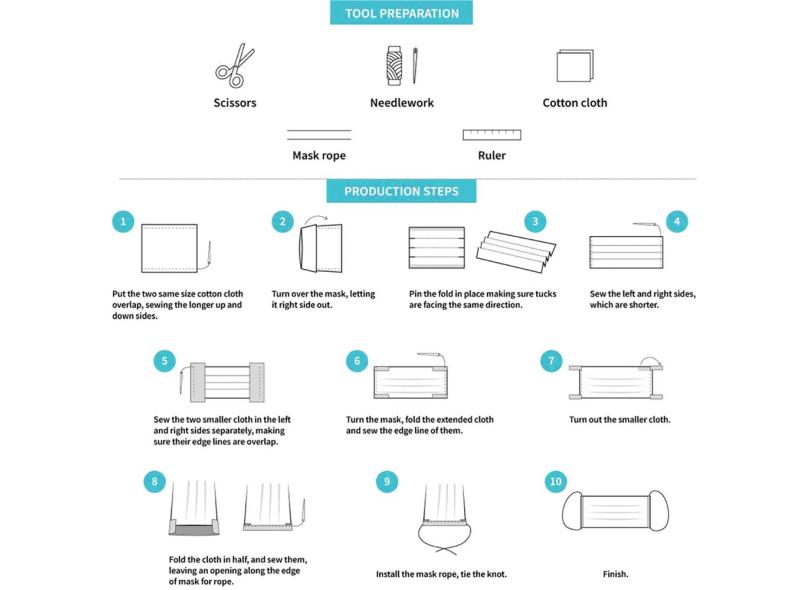 TOOL PREPARATION

Scissors

Needlework

Cotton cloth

Mask rope

Ruler

PRODUCTION STEPS

1

Put the two same size cotton cloth overlap, sewing the longer up and down sides.

2

Turn over the mask, letting it right side out.

3

Pin the fold in place making sure tucks are facing the same direction.

4

Sew the left and right sides, which are shorter.

5

Sew the two smaller cloth in the left and right sides separately, making sure their edge lines are overlap.

6

Turn the mask, fold the extended cloth and sew the edge line of them.

7

Turn out the smaller cloth.

8

Fold the cloth in half, and sew them, leaving an opening along the edge of mask for rope.

9

Install the mask rope, tie the knot.

10

Finish.