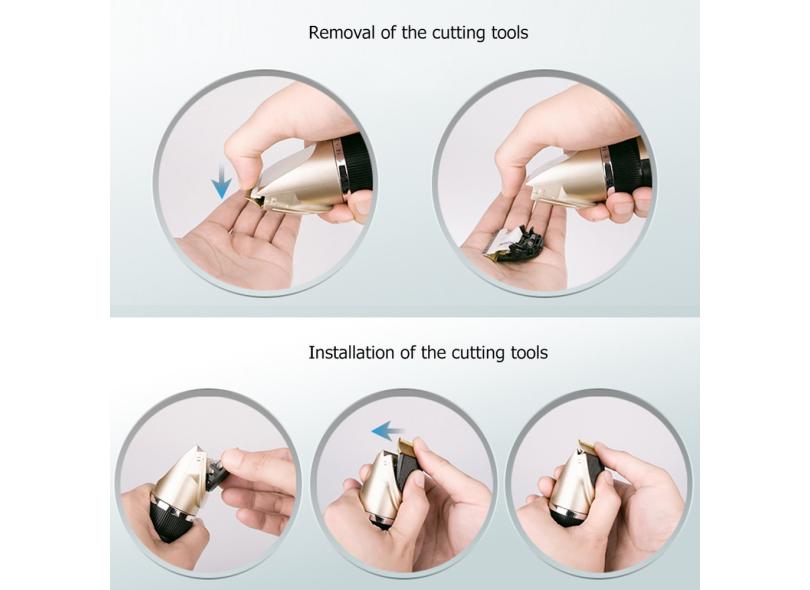 Removal of the cutting tools

Installation of the cutting tools