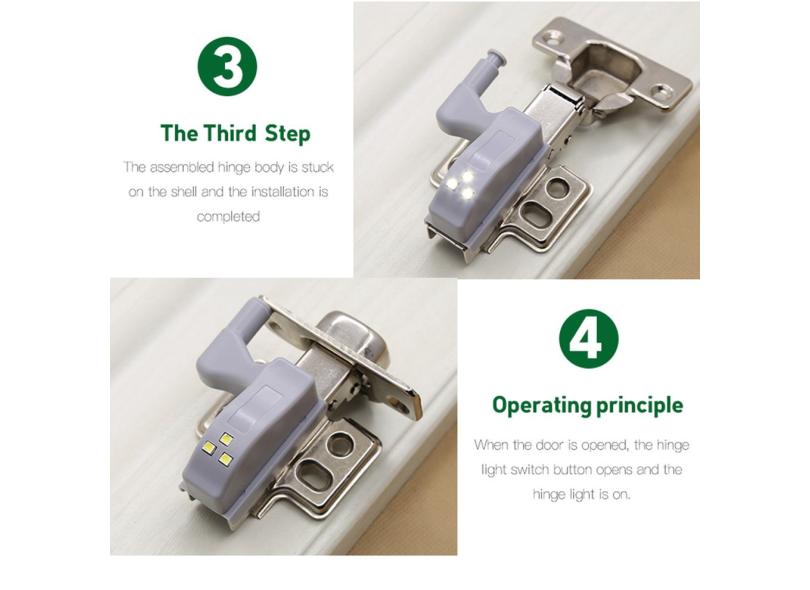 3

The Third Step

The assembled hinge body is stuck on the shell and the installation is completed

4

Operating principle

When the door is opened, the hinge light switch button opens and the hinge light is on.