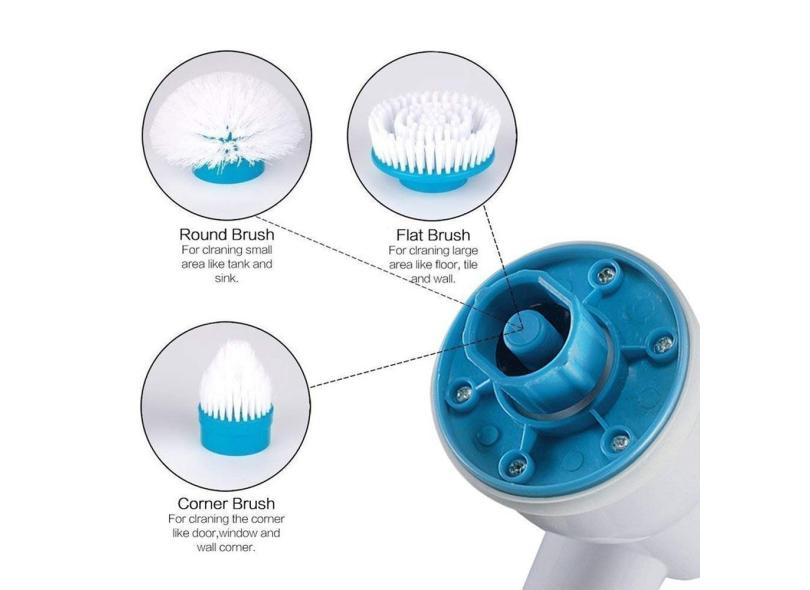 Round Brush
For clraning small area like tank and sink.

Flat Brush
For clraning large area like floor, tile and wall.

Corner Brush
For clraning the corner like door,window and wall corner.