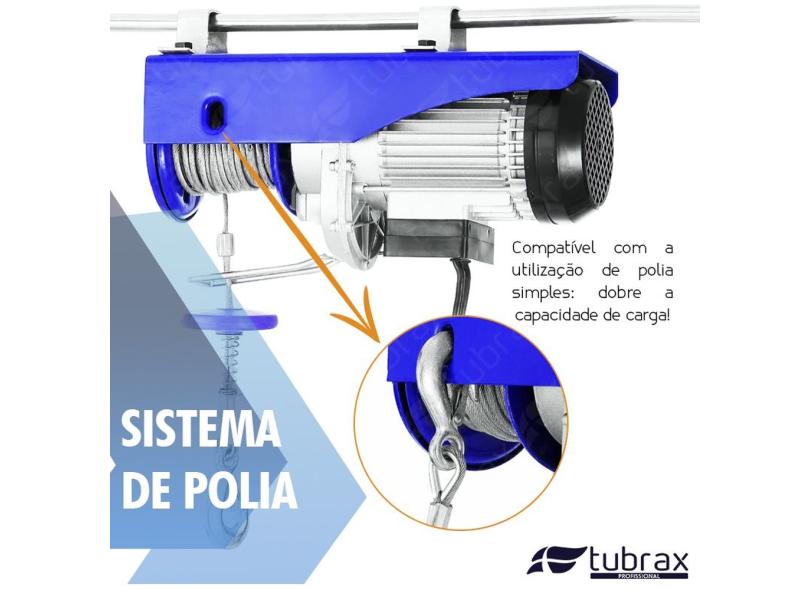 Compatível com a utilização de polia simples: dobre a capacidade de carga!

SISTEMA DE POLIA

tubrax
PROFISSIONAL