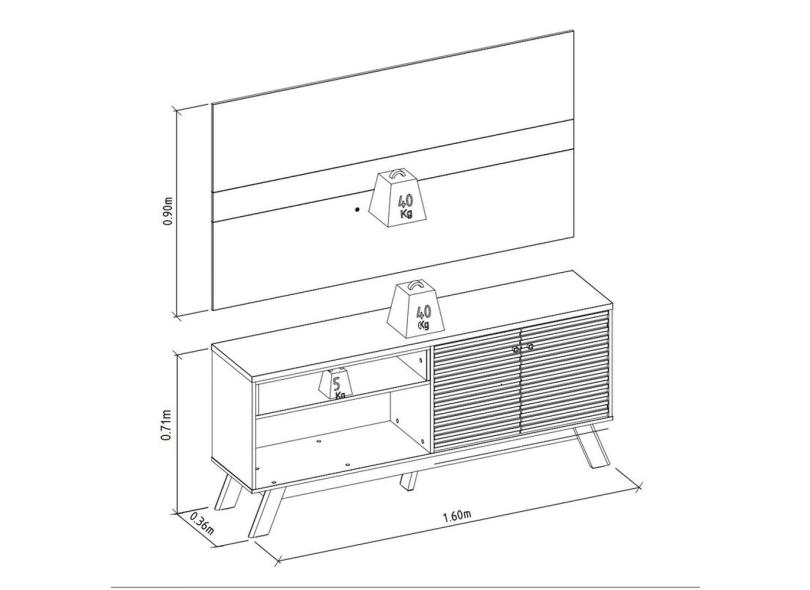 0.90m

40 Kg

40 Kg

5 Kg

0.71m

0.36m

1.60m