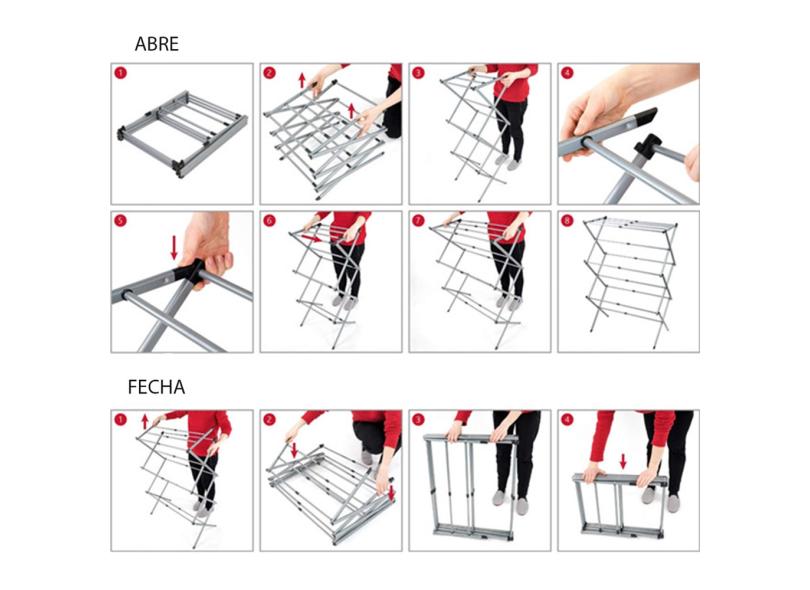 ABRE

1

2

3

4

5

6

7

8

FECHA

1

2

3

4