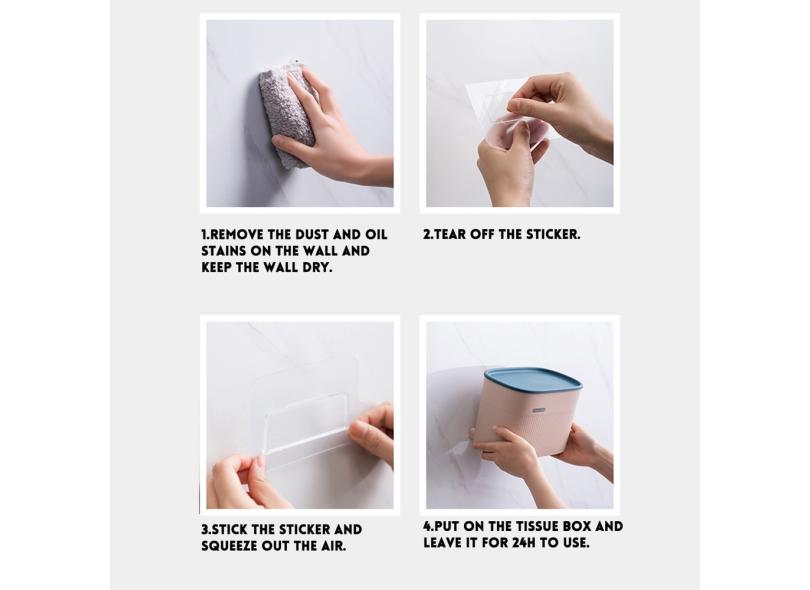 1.REMOVE THE DUST AND OIL STAINS ON THE WALL AND KEEP THE WALL DRY.

2.TEAR OFF THE STICKER.

3.STICK THE STICKER AND SQUEEZE OUT THE AIR.

4.PUT ON THE TISSUE BOX AND LEAVE IT FOR 24H TO USE.