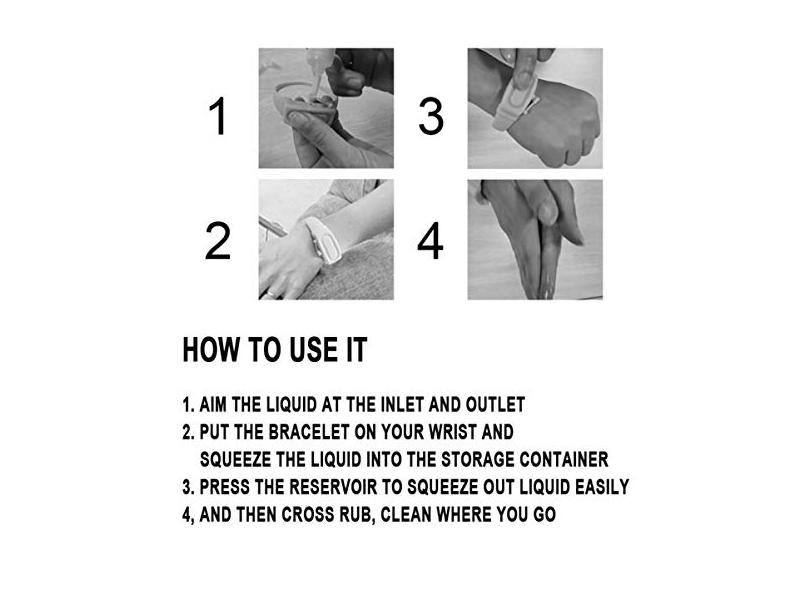 1

3

2

4

HOW TO USE IT

1. AIM THE LIQUID AT THE INLET AND OUTLET
2. PUT THE BRACELET ON YOUR WRIST AND SQUEEZE THE LIQUID INTO THE STORAGE CONTAINER
3. PRESS THE RESERVOIR TO SQUEEZE OUT LIQUID EASILY
4, AND THEN CROSS RUB, CLEAN WHERE YOU GO