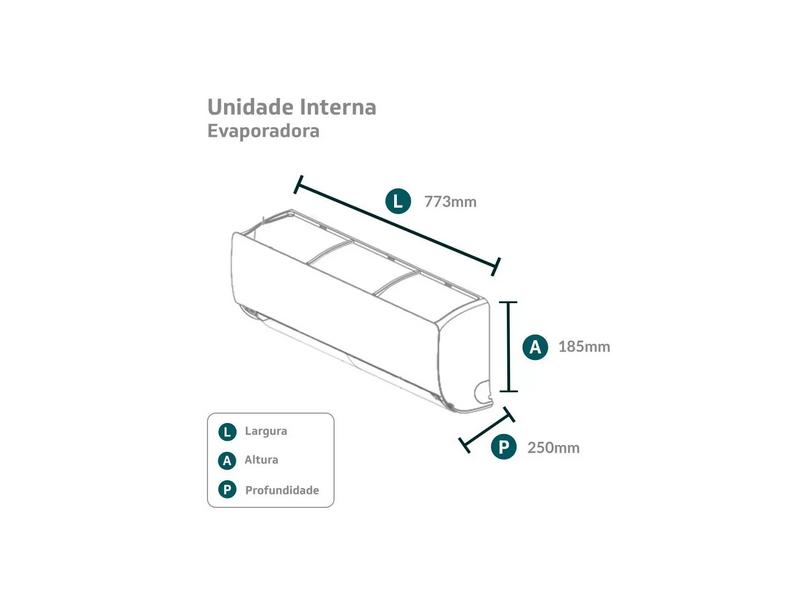 Unidade Interna
Evaporadora

L 773mm

A 185mm

P 250mm

L Largura
A Altura
P Profundidade