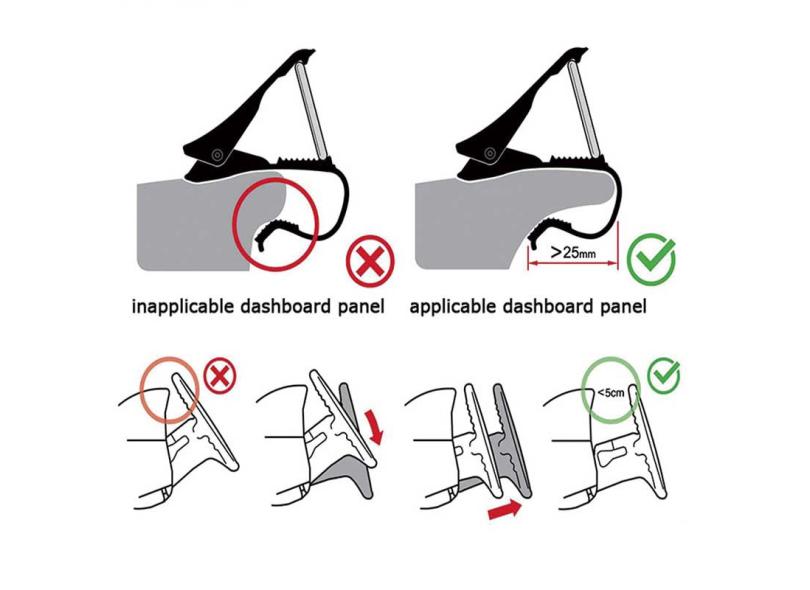 >25mm

inapplicable dashboard panel applicable dashboard panel

<5cm