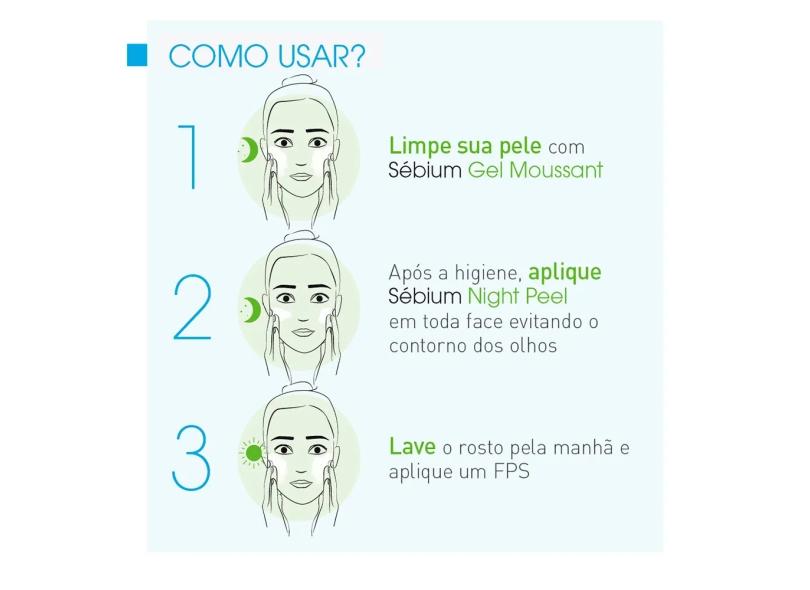 COMO USAR?

1

Limpe sua pele com Sébium Gel Moussant

2

Após a higiene, aplique Sébium Night Peel em toda face evitando o contorno dos olhos

3

Lave o rosto pela manhã e aplique um FPS