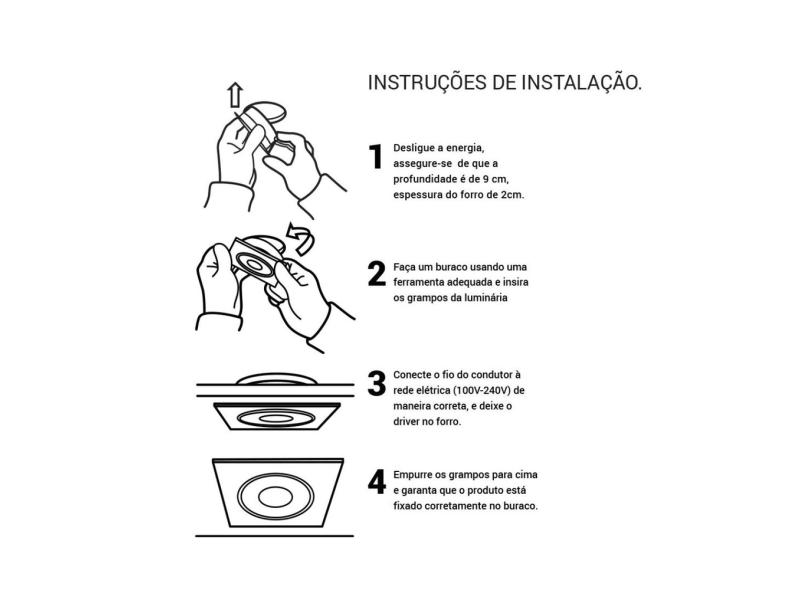 INSTRUÇÕES DE INSTALAÇÃO.

1 Desligue a energia, assegure-se de que a profundidade é de 9 cm, espessura do forro de 2cm.

2 Faça um buraco usando uma ferramenta adequada e insira os grampos da luminária

3 Conecte o fio do condutor à rede elétrica (100V-240V) de maneira correta, e deixe o driver no forro.

4 Empurre os grampos para cima e garanta que o produto está fixado corretamente no buraco.