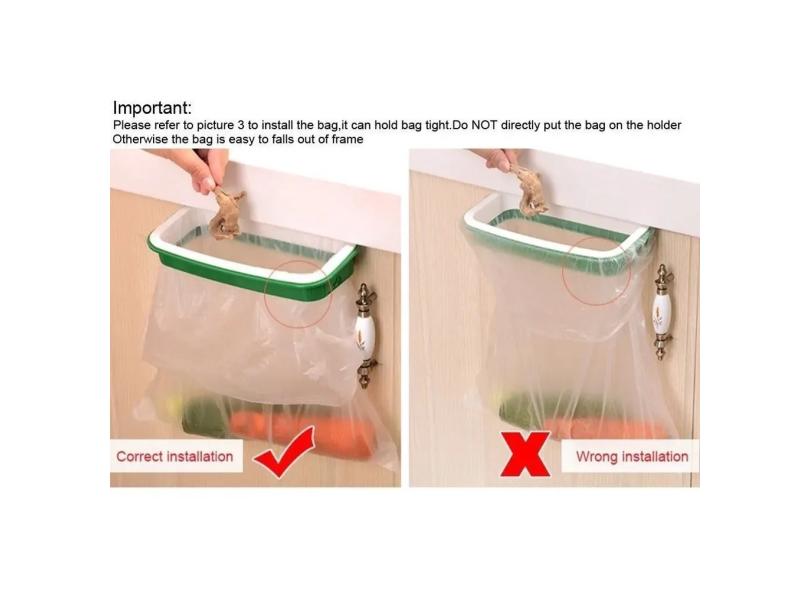 Important:
Please refer to picture 3 to install the bag,it can hold bag tight.Do NOT directly put the bag on the holder Otherwise the bag is easy to falls out of frame

Correct installation

Wrong installation