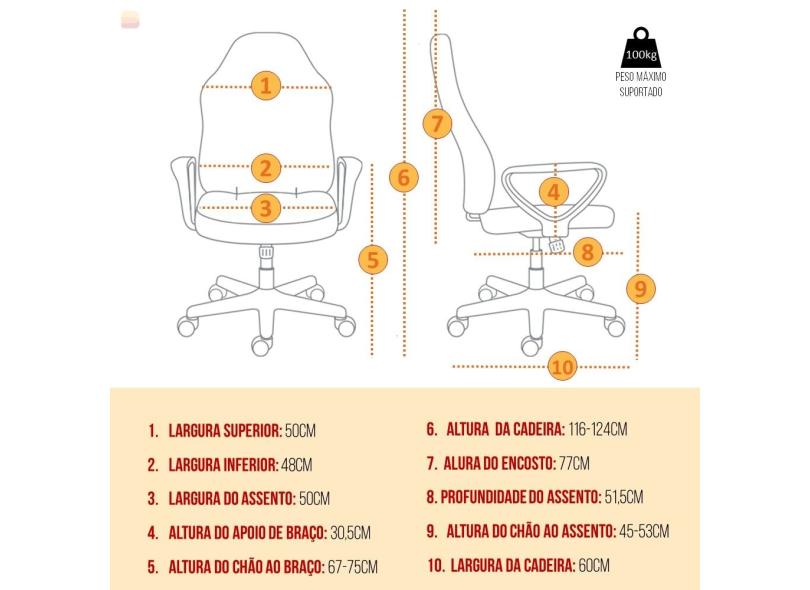 1
2
3
5
6
7
4
8
9
10

100kg
PESO MÁXIMO SUPORTADO

1. LARGURA SUPERIOR: 50CM
2. LARGURA INFERIOR: 48CM
3. LARGURA DO ASSENTO: 50CM
4. ALTURA DO APOIO DE BRAÇO: 30,5CM
5. ALTURA DO CHÃO AO BRAÇO: 67-75CM

6. ALTURA DA CADEIRA: 116-124CM
7. ALURA DO ENCOSTO: 77CM
8. PROFUNDIDADE DO ASSENTO: 51,5CM
9. ALTURA DO CHÃO AO ASSENTO: 45-53CM
10. LARGURA DA CADEIRA: 60CM