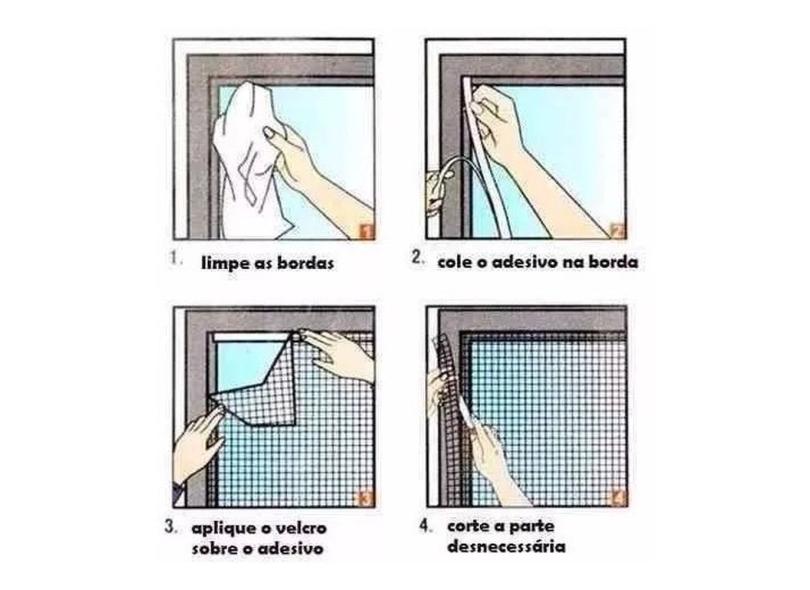 1

1. limpe as bordas

2

2. cole o adesivo na borda

3

3. aplique o velcro sobre o adesivo

4

4. corte a parte desnecessária