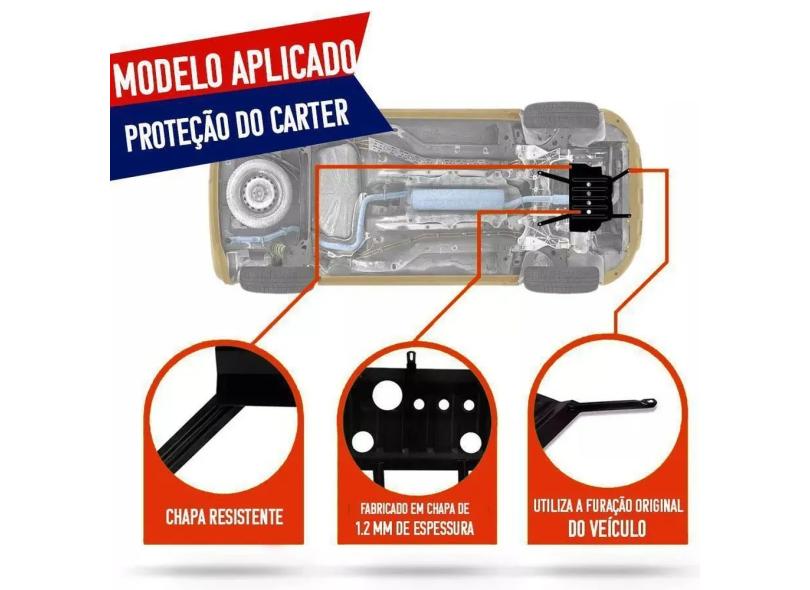 MODELO APLICADO
PROTEÇÃO DO CARTER

CHAPA RESISTENTE

FABRICADO EM CHAPA DE 1.2 MM DE ESPESSURA

UTILIZA A FURAÇÃO ORIGINAL DO VEÍCULO