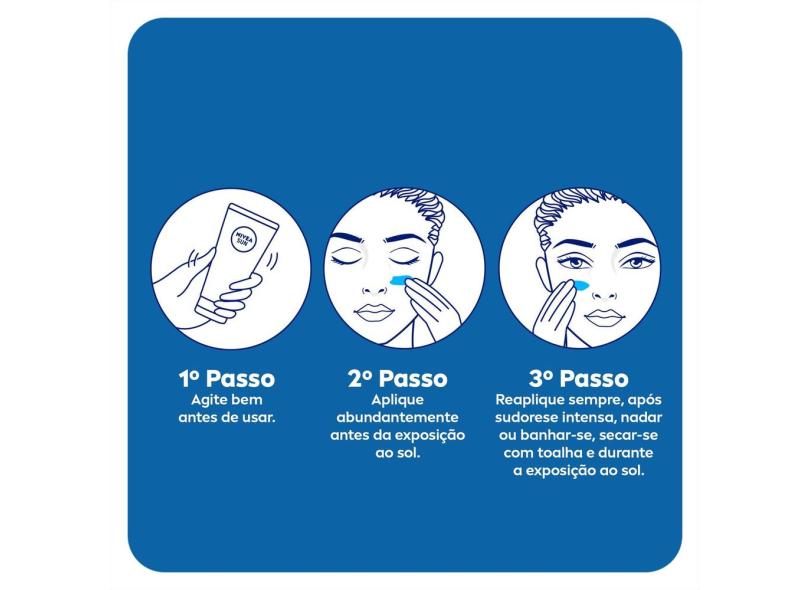 NIVEA SUN

1º Passo
Agite bem antes de usar.

2º Passo
Aplique abundantemente antes da exposição ao sol.

3º Passo
Reaplique sempre, após sudorese intensa, nadar ou banhar-se, secar-se com toalha e durante a exposição ao sol.