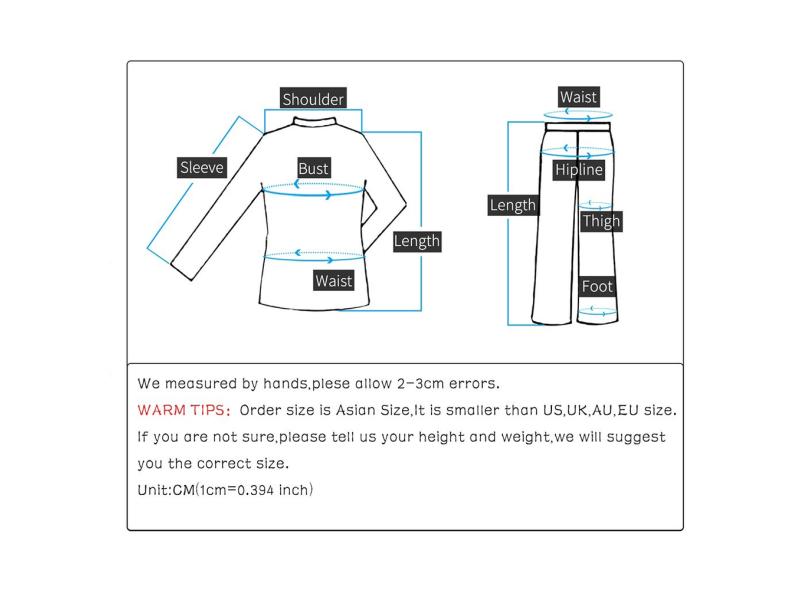 Shoulder
Sleeve
Bust
Length
Waist

Waist
Hipline
Length
Thigh
Foot

We measured by hands,plese allow 2-3cm errors.
WARM TIPS: Order size is Asian Size,It is smaller than US,UK,AU,EU size.
If you are not sure,please tell us your height and weight,we will suggest you the correct size.
Unit:CM(1cm=0.394 inch)