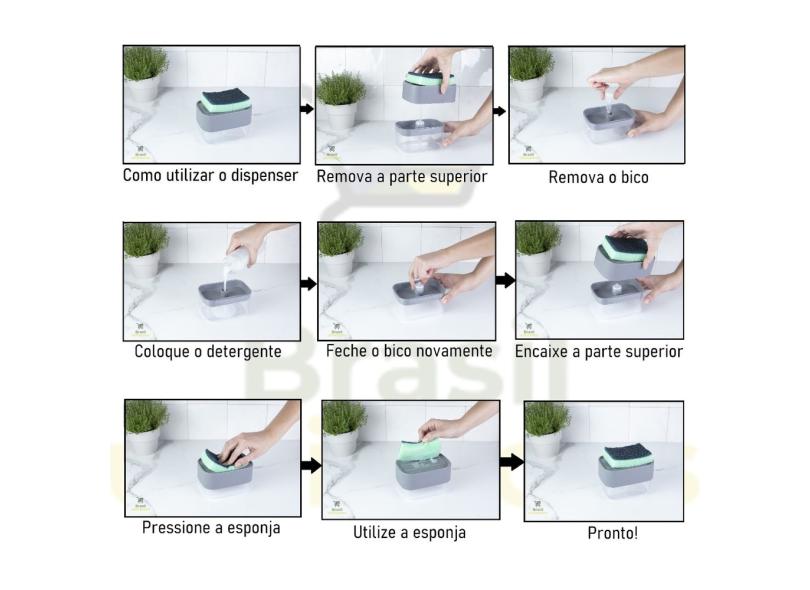 Como utilizar o dispenser

Remova a parte superior

Remova o bico

Coloque o detergente

Feche o bico novamente

Encaixe a parte superior

Pressione a esponja

Utilize a esponja

Pronto!

Brasil