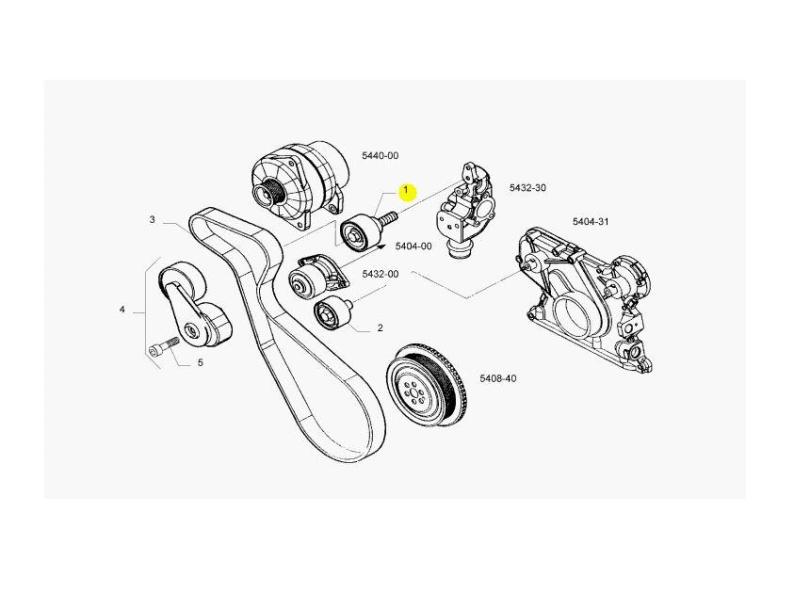 5440-00
1
5432-30
3
5404-31
5404-00
5432-00
4
2
5
5408-40